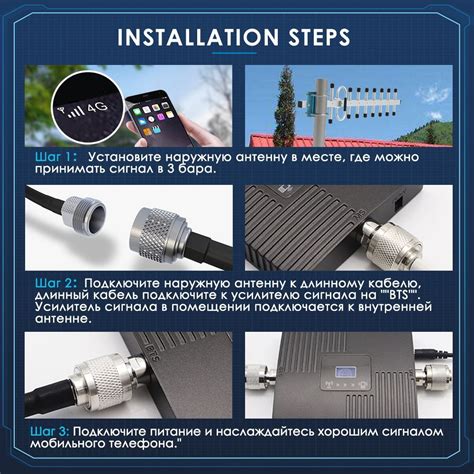 INSTALLATION STEPS

4G

Шаг 1: Установите наружную антенну в месте, где можно принимать сигнал в 3 бара.

BTS

Шаг 2: Подключите наружную антенну к длинному кабелю, длинный кабель подключите к усилителю сигнала на ""BTS"". Усилитель сигнала в помещении подключается к внутренней антенне.

BTS

Шаг 3: Подключите питание и наслаждайтесь хорошим сигналом мобильного телефона."