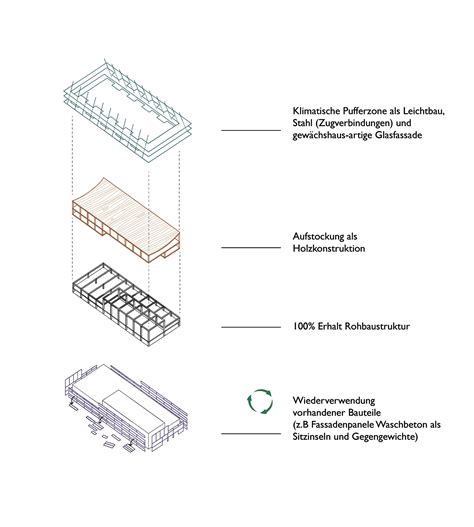 Klimatische Pufferzone als Leichtbau, Stahl (Zugverbindungen) und gewächshaus-artige Glasfassade

Aufstockung als Holzkonstruktion

100% Erhalt Rohbaustruktur

Wiederverwendung vorhandener Bauteile (z.B Fassadenpanele Waschbeton als Sitzinseln und Gegengewichte)