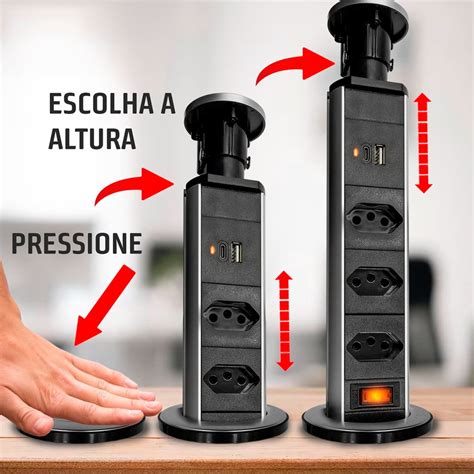 ESCOLHA A ALTURA

PRESSIONE