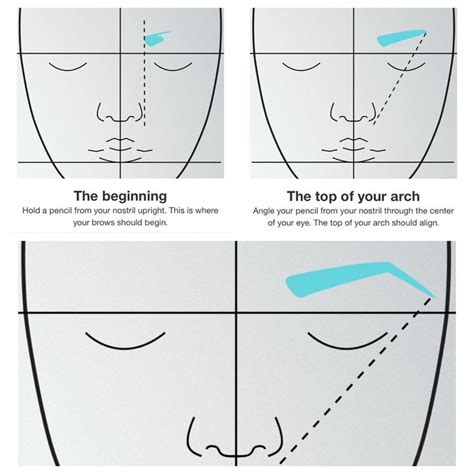 The beginning
Hold a pencil from your nostril upright. This is where your brows should begin.

The top of your arch
Angle your pencil from your nostril through the center of your eye. The top of your arch should align.