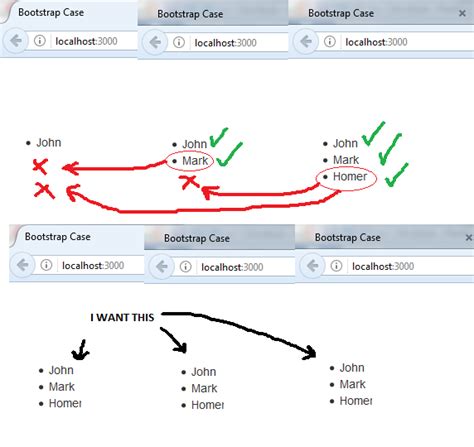 Bootstrap Case
localhost:3000

Bootstrap Case
localhost:3000

Bootstrap Case
localhost:3000

- John

- John
- Mark

- John
- Mark
- Homer

Bootstrap Case
localhost:3000

Bootstrap Case
localhost:3000

Bootstrap Case
localhost:3000

I WANT THIS

- John
- Mark
- Homer

- John
- Mark
- Homer

- John
- Mark
- Homer