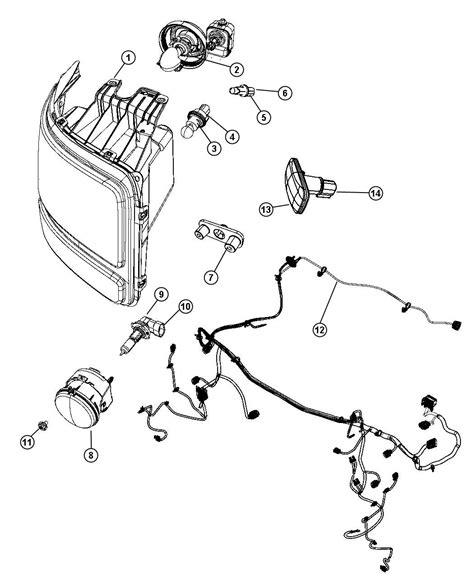 1
2
6
5
4
3
14
13
7
12
9
10
11
8