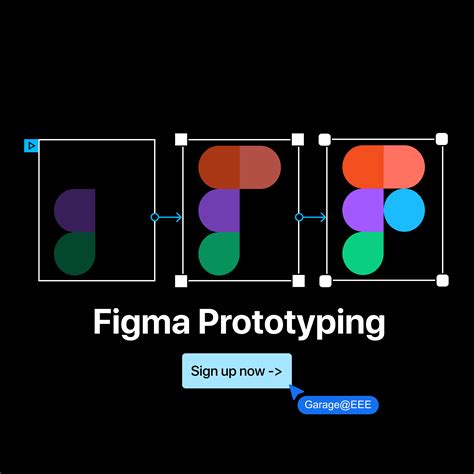 Figma Prototyping

Sign up now ->

Garage@EEE