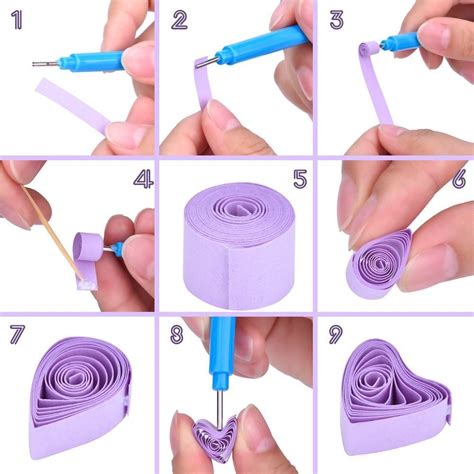 1

2

3

4

5

6

7

8

9