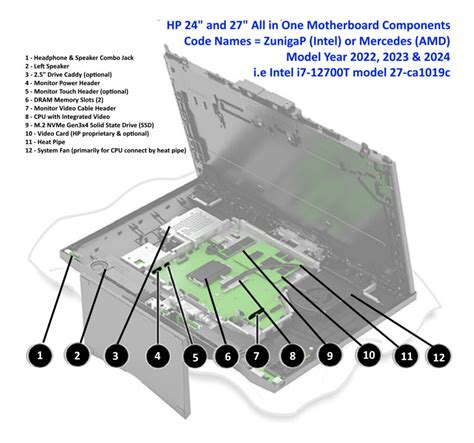 HP 24" and 27" All in One Motherboard Components
Code Names = ZunigaP (Intel) or Mercedes (AMD)
Model Year 2022, 2023 & 2024
i.e Intel i7-12700T model 27-ca1019c

1 - Headphone & Speaker Combo Jack
2 - Left Speaker
3 - 2.5" Drive Caddy (optional)
4 - Monitor Power Header
5 - Monitor Touch Header (optional)
6 - DRAM Memory Slots (2)
7 - Monitor Video Cable Header
8 - CPU with Integrated Video
9 - M.2 NVMe Gen3x4 Solid State Drive (SSD)
10 - Video Card (HP proprietary & optional)
11 - Heat Pipe
12 - System Fan (primarily for CPU connect by heat pipe)

1 2 3 4 5 6 7 8 9 10 11 12