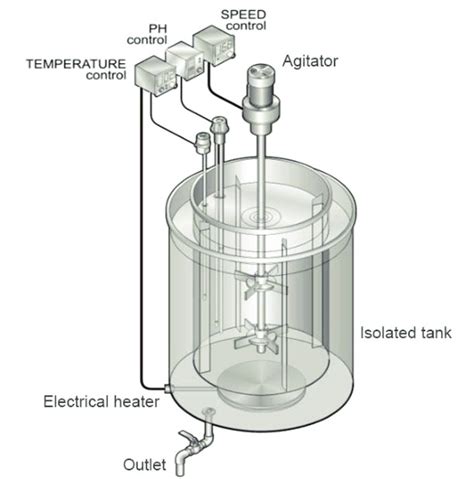 SPEED control

PH control

TEMPERATURE control

Agitator

Isolated tank

Electrical heater

Outlet