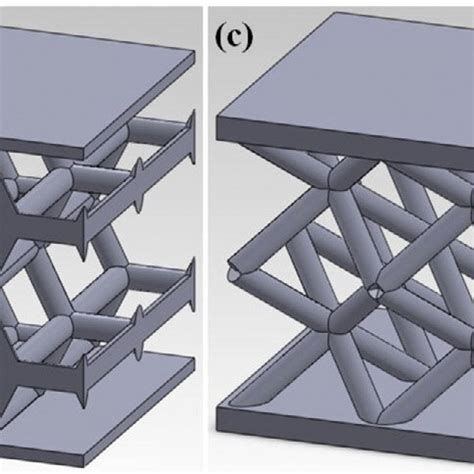 (c)