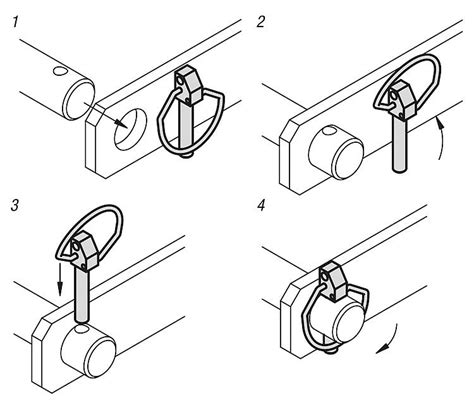 1

2

3

4