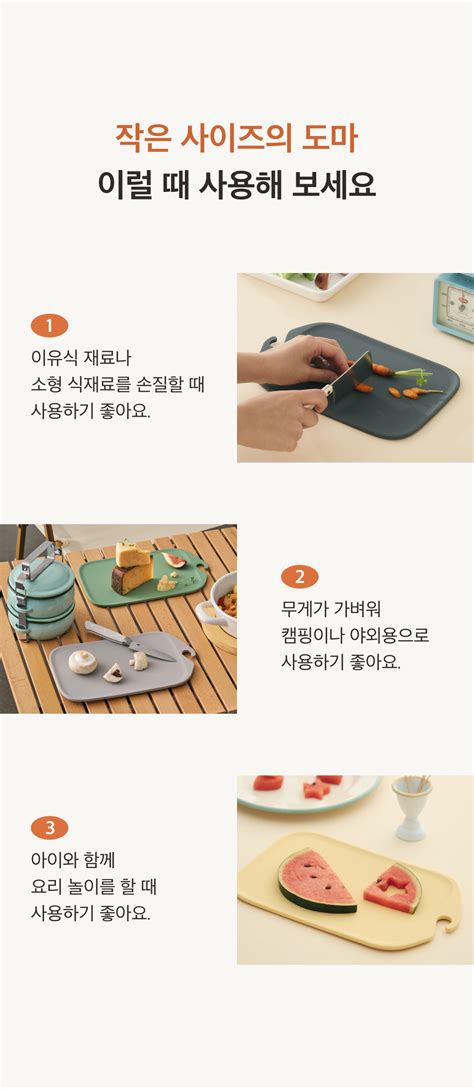 작은 사이즈의 도마
이럴 때 사용해 보세요

1
이유식 재료나
소형 식재료를 손질할 때
사용하기 좋아요.

2
무게가 가벼워
캠핑이나 야외용으로
사용하기 좋아요.

3
아이와 함께
요리 놀이를 할 때
사용하기 좋아요.