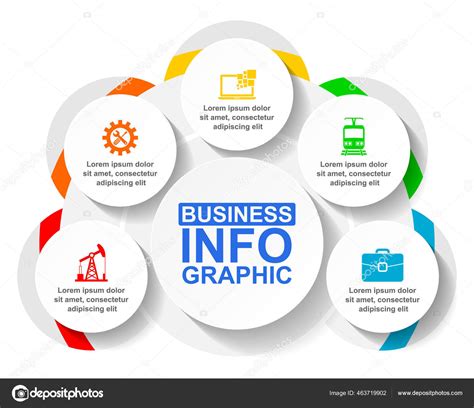 Lorem ipsum dolor sit amet, consectetur adipiscing elit

Lorem ipsum dolor sit amet, consectetur adipiscing elit

Lorem ipsum dolor sit amet, consectetur adipiscing elit

BUSINESS
INFO
GRAPHIC

Lorem ipsum dolor sit amet, consectetur adipiscing elit

Lorem ipsum dolor sit amet, consectetur adipiscing elit

depositphotos

Image ID: 463719902 www.depositphotos.com