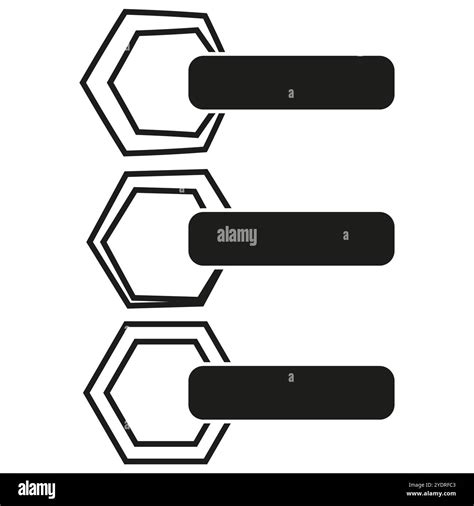 a

alamy a

a

alamy

Image ID: 2YDRFC3
www.alamy.com