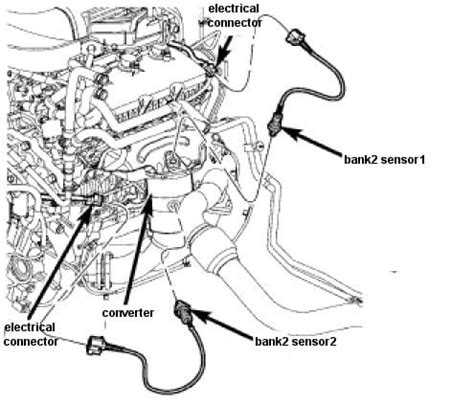 electrical connector

bank2 sensor1

converter

electrical connector

bank2 sensor2