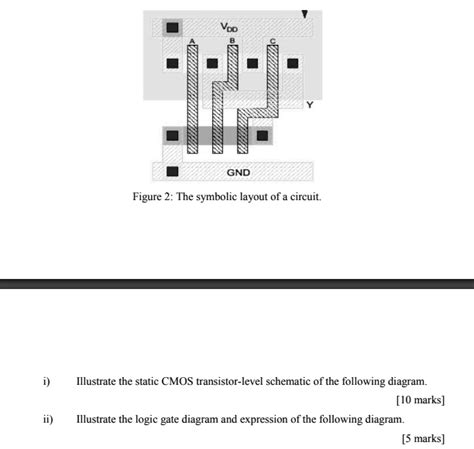 $V_{DD}$

A B C

Y

GND

Figure 2: The symbolic layout of a circuit.

i) Illustrate the static CMOS transistor-level schematic of the following diagram.

[10 marks]

ii) Illustrate the logic gate diagram and expression of the following diagram.

[5 marks]