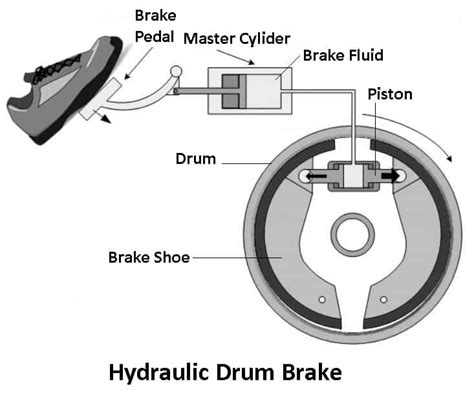 Brake Pedal

Master Cylider

Brake Fluid

Piston

Drum

Brake Shoe

Hydraulic Drum Brake