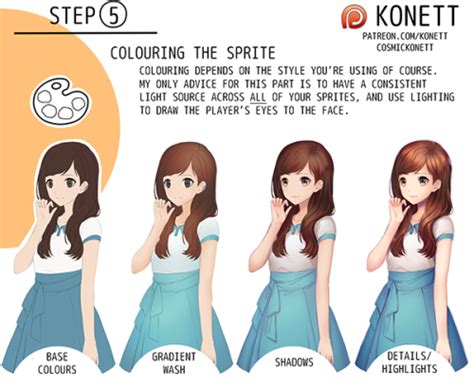 STEP 5

KONETT
PATREON.COM/KONETT
COSMICKONETT

COLOURING THE SPRITE

COLOURING DEPENDS ON THE STYLE YOU'RE USING OF COURSE. MY ONLY ADVICE FOR THIS PART IS TO HAVE A CONSISTENT LIGHT SOURCE ACROSS ALL OF YOUR SPRITES, AND USE LIGHTING TO DRAW THE PLAYER'S EYES TO THE FACE.

BASE COLOURS

GRADIENT WASH

SHADOWS

DETAILS/ HIGHLIGHTS