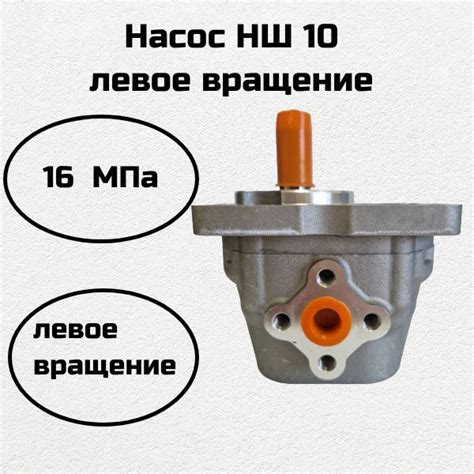 Насос НШ 10
левое вращение

16 МПа

левое
вращение