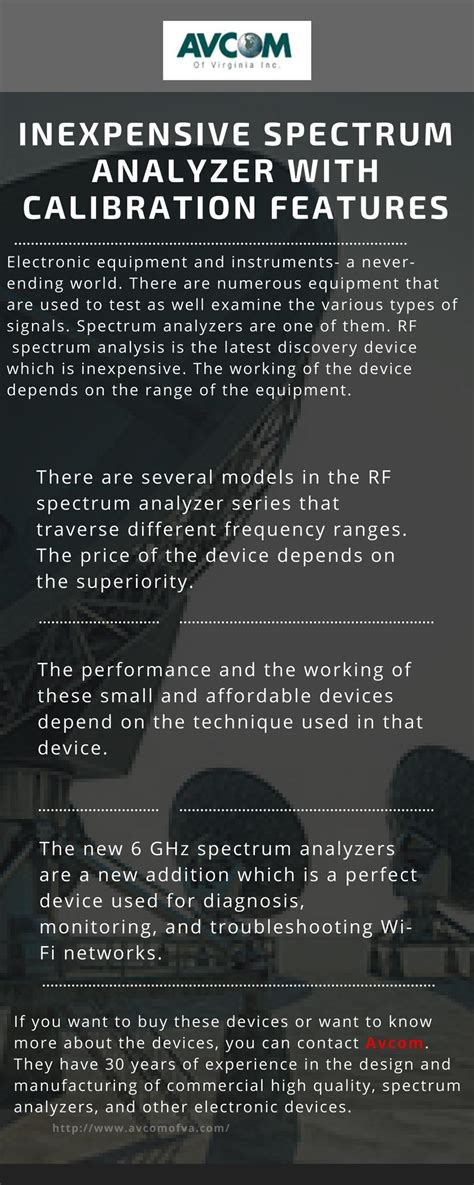 AVCOM
Of Virginia Inc.

INEXPENSIVE SPECTRUM ANALYZER WITH CALIBRATION FEATURES

Electronic equipment and instruments- a never-ending world. There are numerous equipment that are used to test as well examine the various types of signals. Spectrum analyzers are one of them. RF spectrum analysis is the latest discovery device which is inexpensive. The working of the device depends on the range of the equipment.

There are several models in the RF spectrum analyzer series that traverse different frequency ranges. The price of the device depends on the superiority.

The performance and the working of these small and affordable devices depend on the technique used in that device.

The new 6 GHz spectrum analyzers are a new addition which is a perfect device used for diagnosis, monitoring, and troubleshooting Wi-Fi networks.

If you want to buy these devices or want to know more about the devices, you can contact Avcom. They have 30 years of experience in the design and manufacturing of commercial high quality, spectrum analyzers, and other electronic devices.

http://www.avcomofva.com/