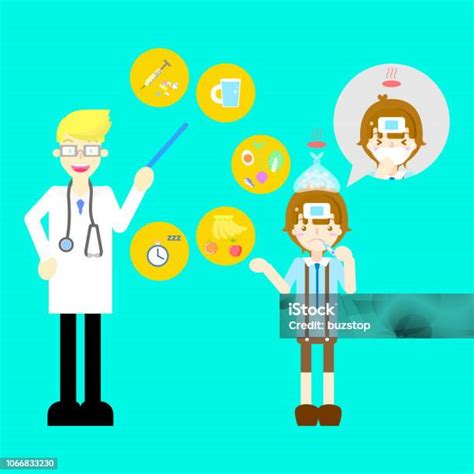 zzz

iStock
Credit: buzstop

1066833230