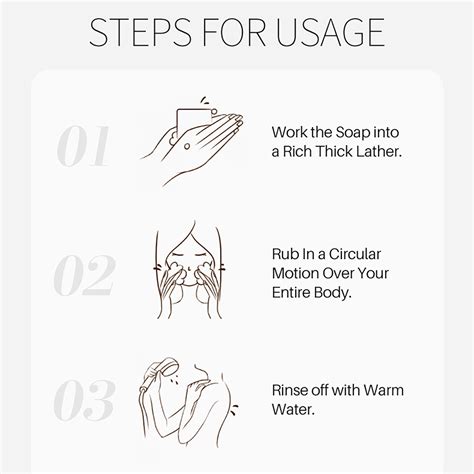 STEPS FOR USAGE

01

Work the Soap into a Rich Thick Lather.

02

Rub In a Circular Motion Over Your Entire Body.

03

Rinse off with Warm Water.