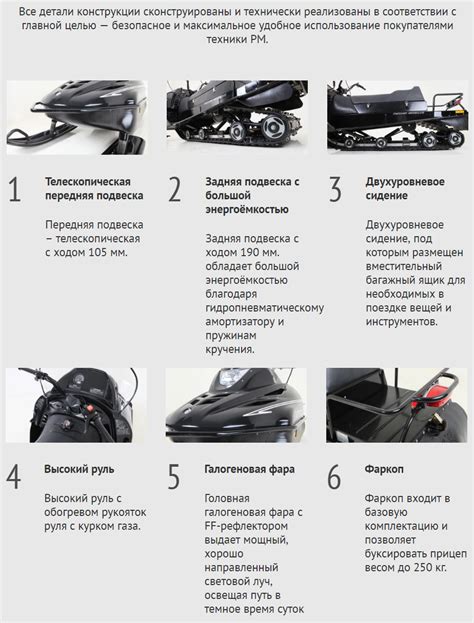 Все детали конструкции сконструированы и технически реализованы в соответствии с главной целью — безопасное и максимальное удобное использование покупателями техники РМ.

1

Телескопическая передняя подвеска

Передняя подвеска – телескопическая с ходом 105 мм.

2

Задняя подвеска с большой энергоёмкостью

Задняя подвеска с ходом 190 мм. обладает большой энергоёмкостью благодаря гидропневматическому амортизатору и пружинам кручения.

3

Двухуровневое сидение

Двухуровневое сидение, под которым размещен вместительный багажный ящик для необходимых в поездке вещей и инструментов.

4

Высокий руль

Высокий руль с обогревом рукояток руля с курком газа.

5

Галогеновая фара

Головная галогеновая фара с FF-рефлектором выдает мощный, хорошо направленный световой луч, освещая путь в темное время суток

6

Фаркоп

Фаркоп входит в базовую комплектацию и позволяет буксировать прицеп весом до 250 кг.