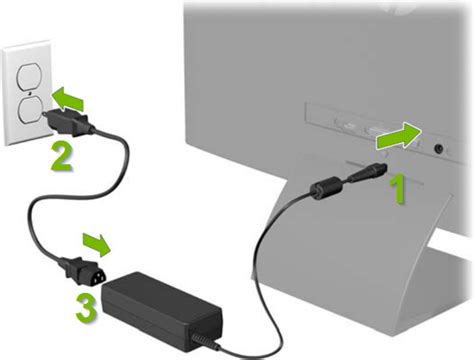 2

1

3