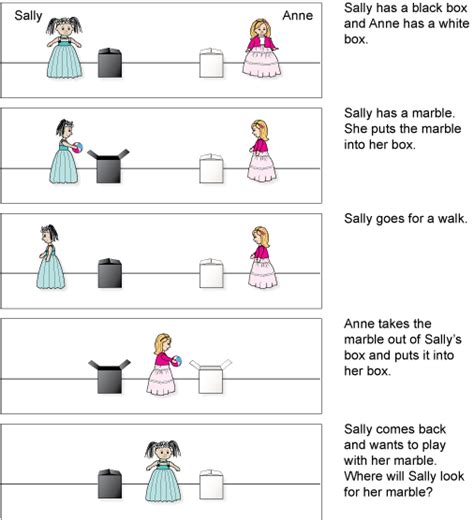 Sally

Anne

Sally has a black box and Anne has a white box.

Sally has a marble. She puts the marble into her box.

Sally goes for a walk.

Anne takes the marble out of Sally's box and puts it into her box.

Sally comes back and wants to play with her marble. Where will Sally look for her marble?