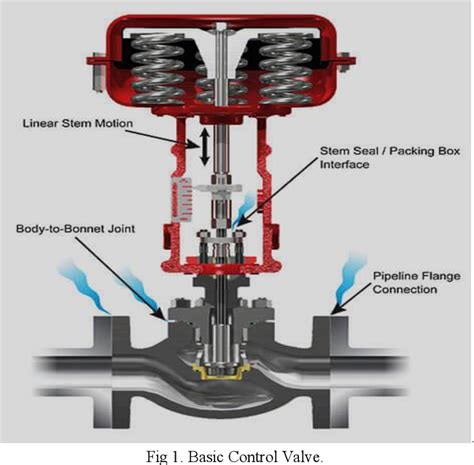 Linear Stem Motion

Stem Seal / Packing Box Interface

Body-to-Bonnet Joint

Pipeline Flange Connection

Fig 1. Basic Control Valve.