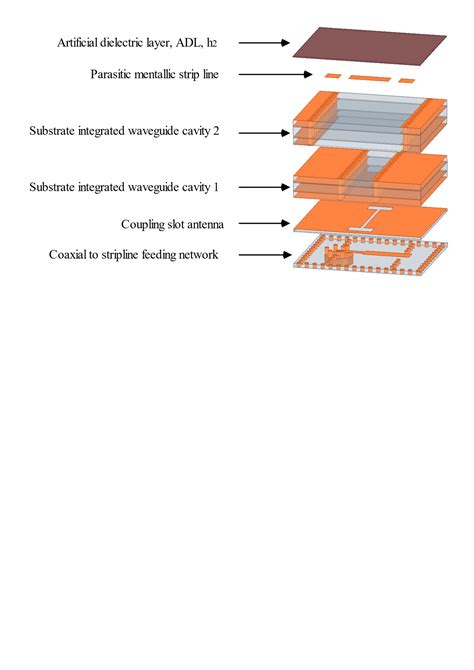 Artificial dielectric layer, ADL, $h_2$

Parasitic mentallic strip line

Substrate integrated waveguide cavity 2

Substrate integrated waveguide cavity 1

Coupling slot antenna

Coaxial to stripline feeding network