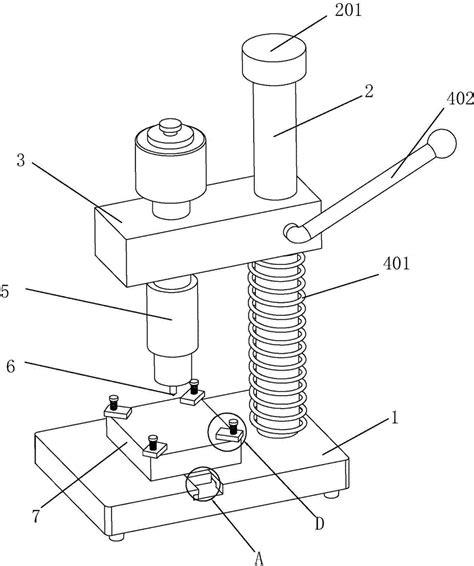 201
2
402
3
401
5
6
1
7
D
A