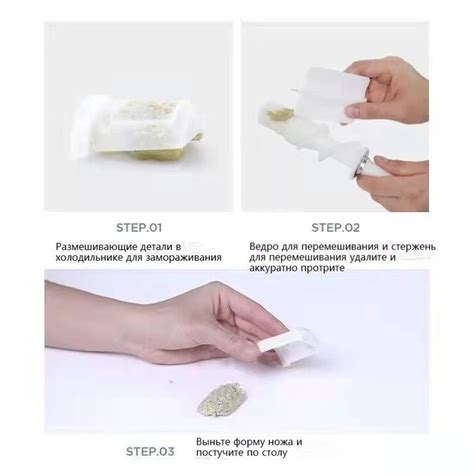 STEP.01

Размешивающие детали в холодильнике для замораживания

STEP.02

Ведро для перемешивания и стержень для перемешивания удалите и аккуратно протрите

STEP.03

Выньте форму ножа и постучите по столу