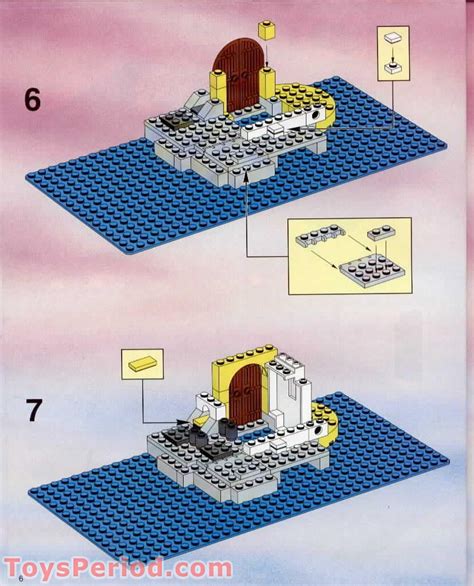 6

7

ToysPeriod.com

6