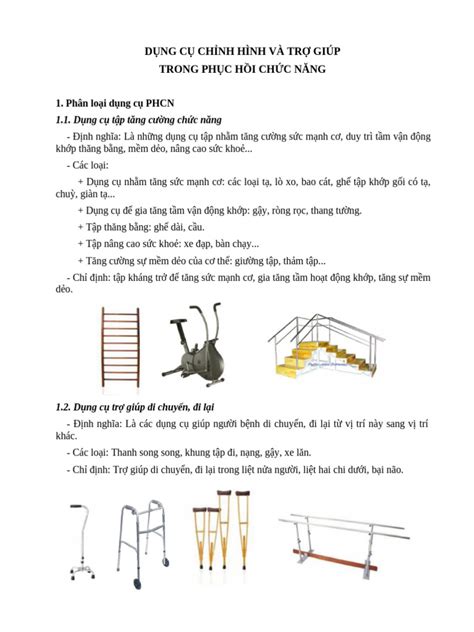 DỤNG CỤ CHỈNH HÌNH VÀ TRỢ GIÚP
TRONG PHỤC HỒI CHỨC NĂNG

1. Phân loại dụng cụ PHCN

1.1. Dụng cụ tập tăng cường chức năng

- Định nghĩa: Là những dụng cụ tập nhằm tăng cường sức mạnh cơ, duy trì tầm vận động khớp thăng bằng, mềm dẻo, nâng cao sức khoẻ...

- Các loại:

+ Dụng cụ nhằm tăng sức mạnh cơ: các loại tạ, lò xo, bao cát, ghế tập khớp gối có tạ, chuỳ, giàn tạ...

+ Dụng cụ để gia tăng tầm vận động khớp: gậy, ròng rọc, thang tường.

+ Tập thăng bằng: ghế dài, cầu.

+ Tập nâng cao sức khoẻ: xe đạp, bàn chạy...

+ Tăng cường sự mềm dẻo của cơ thể: giường tập, thảm tập...

- Chỉ định: tập kháng trở để tăng sức mạnh cơ, gia tăng tầm hoạt động khớp, tăng sự mềm dẻo.

1.2. Dụng cụ trợ giúp di chuyển, đi lại

- Định nghĩa: Là các dụng cụ giúp người bệnh di chuyển, đi lại từ vị trí này sang vị trí khác.

- Các loại: Thanh song song, khung tập đi, nạng, gậy, xe lăn.

- Chỉ định: Trợ giúp di chuyển, đi lại trong liệt nửa người, liệt hai chi dưới, bại não.