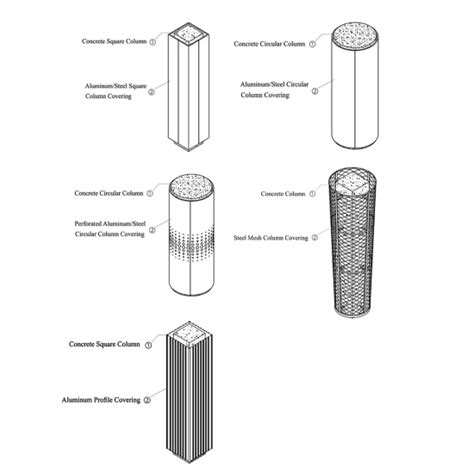 Concrete Square Column ①

Aluminum/Steel Square Column Covering ②

Concrete Circular Column ①

Aluminum/Steel Circular Column Covering ②

Concrete Circular Column ①

Perforated Aluminum/Steel Circular Column Covering ②

Concrete Column ①

Steel Mesh Column Covering ②

Concrete Square Column ①

Aluminum Profile Covering ②