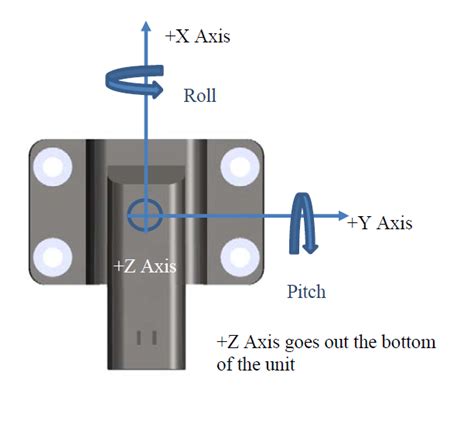 +X Axis

Roll

+Y Axis

+Z Axis

Pitch

+Z Axis goes out the bottom of the unit