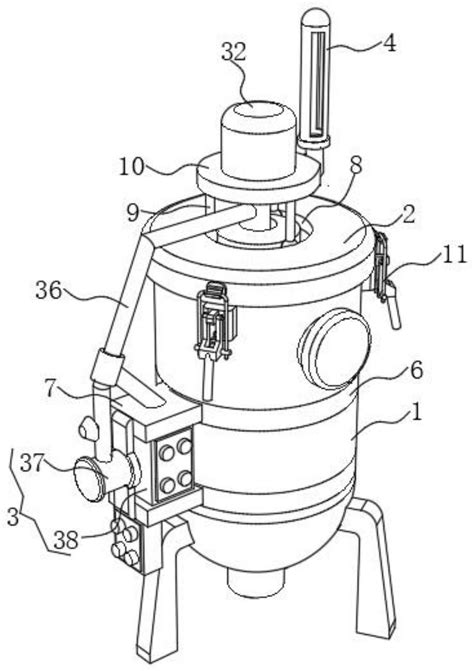 4
32
10
8
9
2
11
36
6
7
1
37
3
38