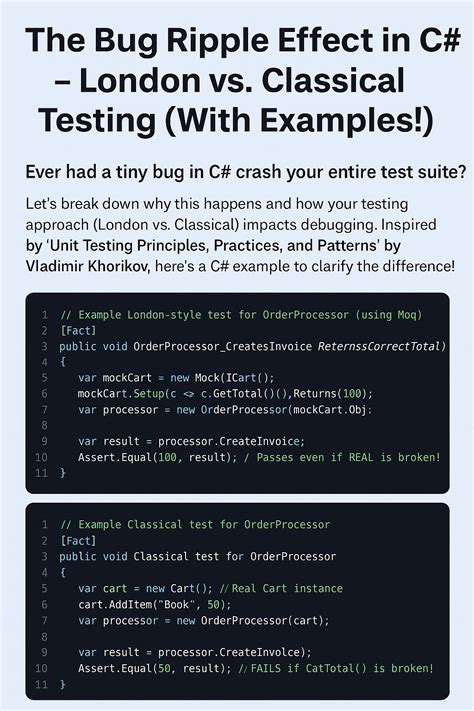 The Bug Ripple Effect in C# – London vs. Classical Testing (With Examples!)

Ever had a tiny bug in C# crash your entire test suite?

Let's break down why this happens and how your testing approach (London vs. Classical) impacts debugging. Inspired by 'Unit Testing Principles, Practices, and Patterns' by Vladimir Khorikov, here's a C# example to clarify the difference!

1 // Example London-style test for OrderProcessor (using Moq)
2 [Fact]
3 public void OrderProcessor_CreatesInvoice ReternssCorrectTotal)
4 {
5 var mockCart = new Mock(ICart();
6 mockCart.Setup(c <> c.GetTotal()(),Returns(100);
7 var processor = new OrderProcessor(mockCart.Obj:
8
9 var result = processor.CreateInvoice;
10 Assert.Equal(100, result); / Passes even if REAL is broken!
11 }

1 // Example Classical test for OrderProcessor
2 [Fact]
3 public void Classical test for OrderProcessor
4 {
5 var cart = new Cart(); // Real Cart instance
6 cart.AddItem("Book", 50);
7 var processor = new OrderProcessor(cart);
8
9 var result = processor.CreateInvolce);
10 Assert.Equal(50, result); // FAILS if CatTotal() is broken!
11 }