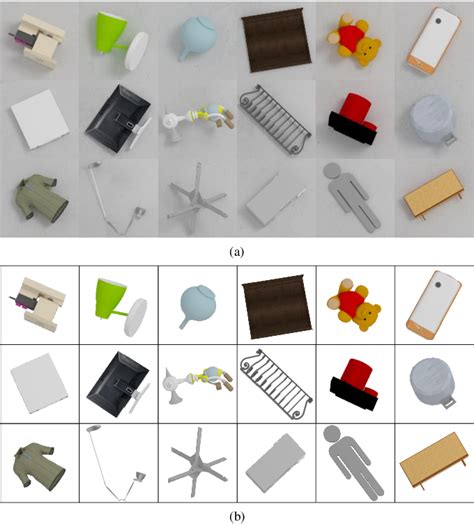 (a)

(b)