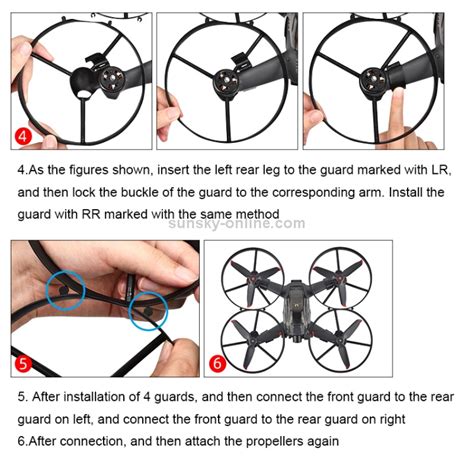 4

4.As the figures shown, insert the left rear leg to the guard marked with LR, and then lock the buckle of the guard to the corresponding arm. Install the guard with RR marked with the same method

sunsky-online.com

5

6

5. After installation of 4 guards, and then connect the front guard to the rear guard on left, and connect the front guard to the rear guard on right
6.After connection, and then attach the propellers again