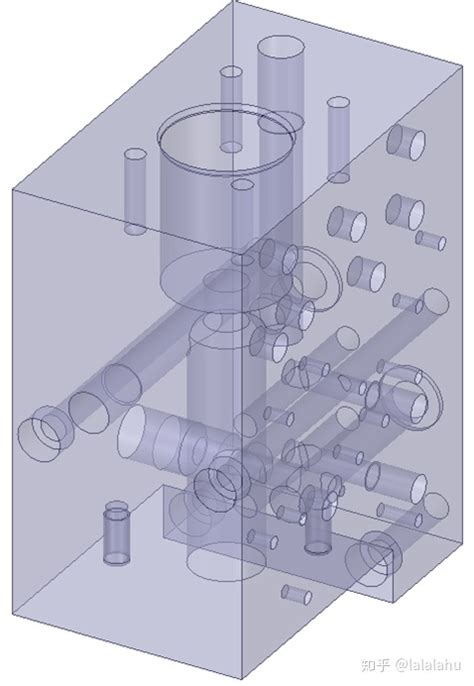 知乎 @lalalahu