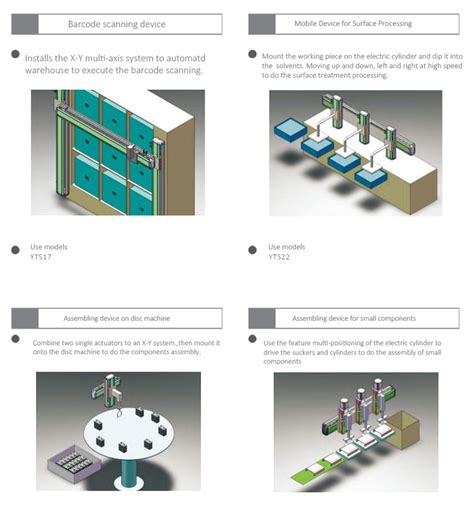 Barcode scanning device

Installs the X-Y multi-axis system to automatd warehouse to execute the barcode scanning.

Use models
YTS17

Mobile Device for Surface Processing

Mount the working piece on the electric cylinder and dip it into the solvents. Moving up and down, left and right at high speed to do the surface treatment processing.

Use models
YTS22

Assembling device on disc machine

Combine two single actuators to an X-Y system.,then mount it onto the disc machine to do the components assembly.

Assembling device for small components

Use the feature multi-positioning of the electric cylinder to drive the suckers and cylinders to do the assembly of small components