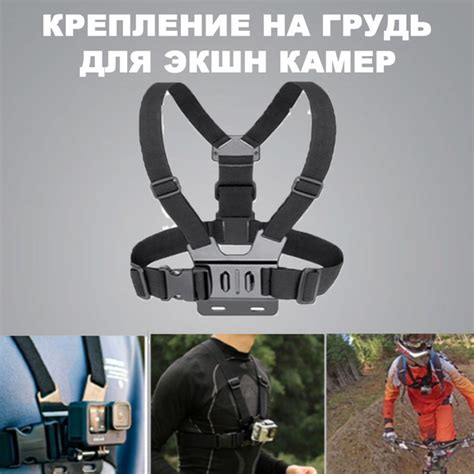 КРЕПЛЕНИЕ НА ГРУДЬ ДЛЯ ЭКШН КАМЕР