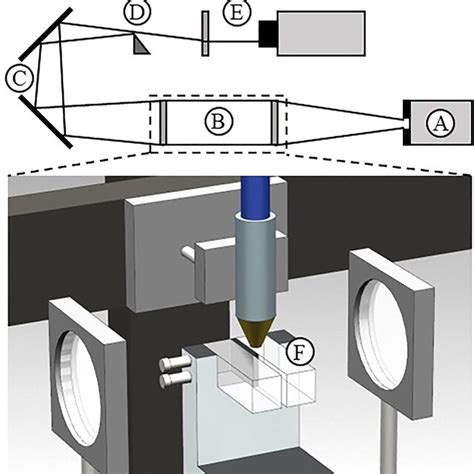 D
E
C
B
A
F