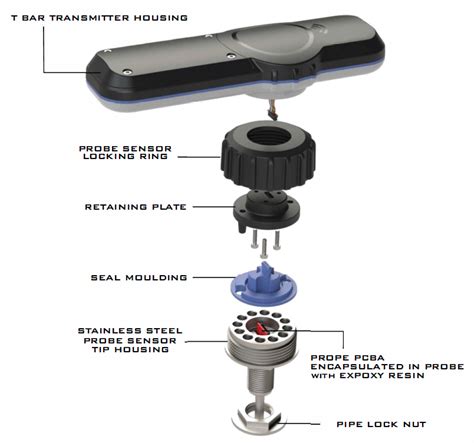 T BAR TRANSMITTER HOUSING

PROBE SENSOR LOCKING RING

RETAINING PLATE

SEAL MOULDING

STAINLESS STEEL PROBE SENSOR TIP HOUSING

PROPE PCBA ENCAPSULATED IN PROBE WITH EXPOXY RESIN

PIPE LOCK NUT