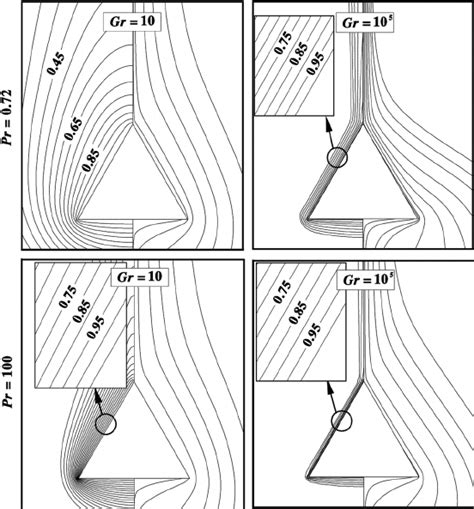 $Pr = 0.72$

$Gr = 10$

0.45

0.65

0.85

$Gr = 10^5$

0.75

0.85

0.95

$Pr = 100$

$Gr = 10$

0.75

0.85

0.95

$Gr = 10^5$

0.75

0.85

0.95