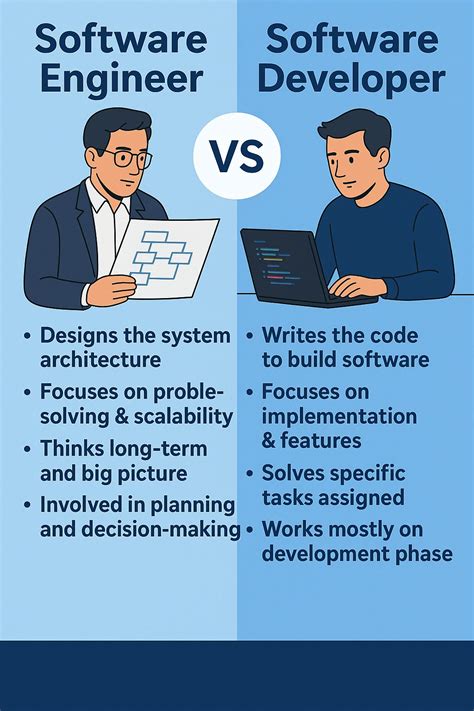 Software Engineer

VS

Software Developer

• Designs the system architecture
• Focuses on proble-solving & scalability
• Thinks long-term and big picture
• Involved in planning and decision-making

• Writes the code to build software
• Focuses on implementation & features
• Solves specific tasks assigned
• Works mostly on development phase