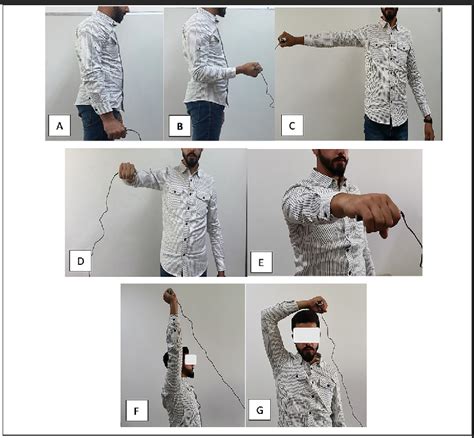 A

B

C

D

E

F

G