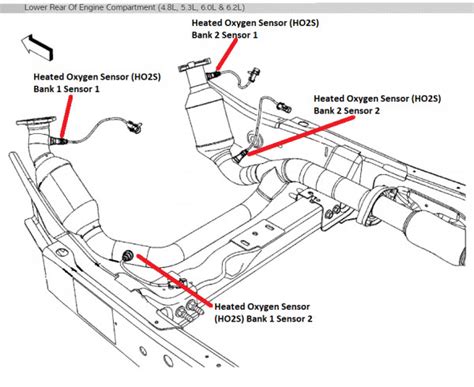 Lower Rear Of Engine Compartment (4.8L, 5.3L, 6.0L & 6.2L)

Heated Oxygen Sensor (HO2S)
Bank 2 Sensor 1

Heated Oxygen Sensor (HO2S)
Bank 1 Sensor 1

Heated Oxygen Sensor (HO2S)
Bank 2 Sensor 2

Heated Oxygen Sensor
(HO2S) Bank 1 Sensor 2