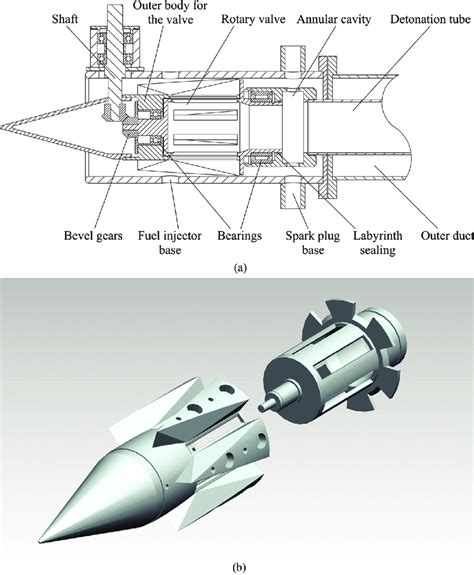 Shaft

Outer body for the valve

Rotary valve

Annular cavity

Detonation tube

Bevel gears

Fuel injector base

Bearings

Spark plug base

Labyrinth sealing

Outer duct

(a)

(b)