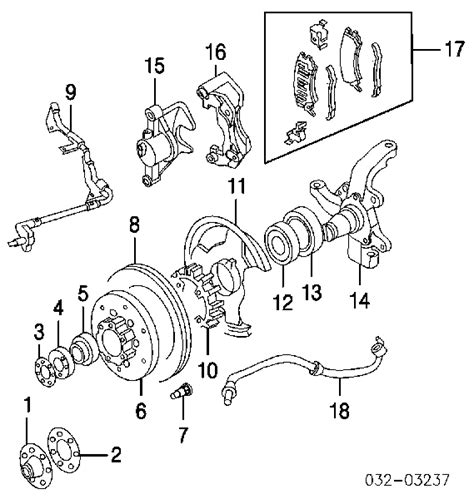 17
16
15
9
11
8
5
4
3
12
13
14
10
6
7
18
1
2
032-03237