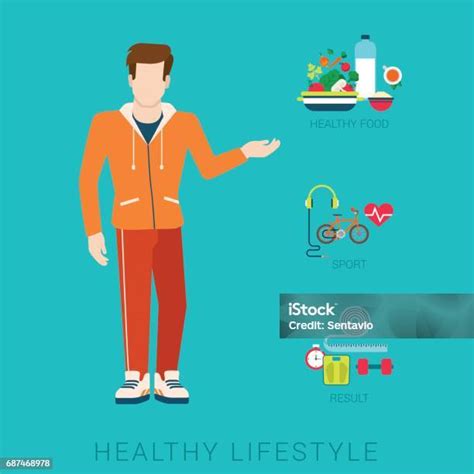 HEALTHY FOOD

SPORT

iStock
Credit: Sentavio

RESULT

HEALTHY LIFESTYLE

687468978